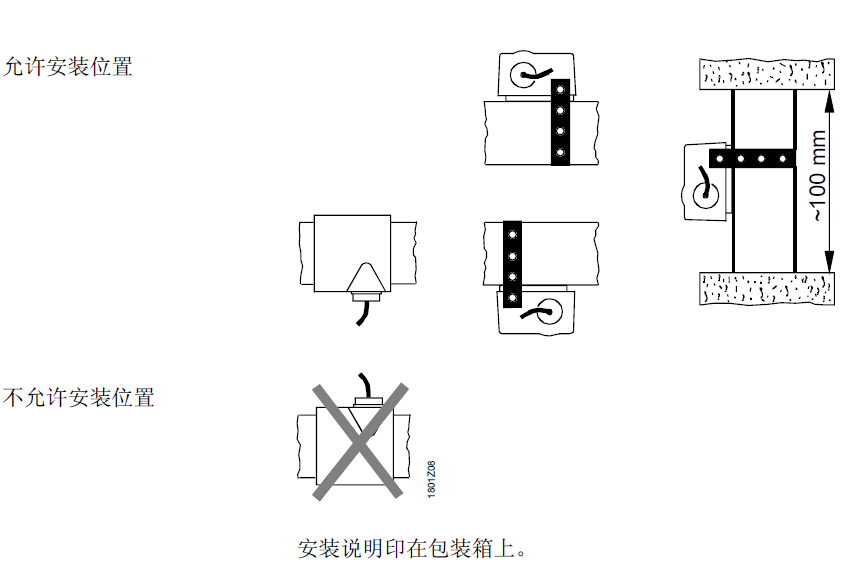 允许安装位置

~100 mm

不允许安装位置

1801Z08

安装说明印在包装箱上。